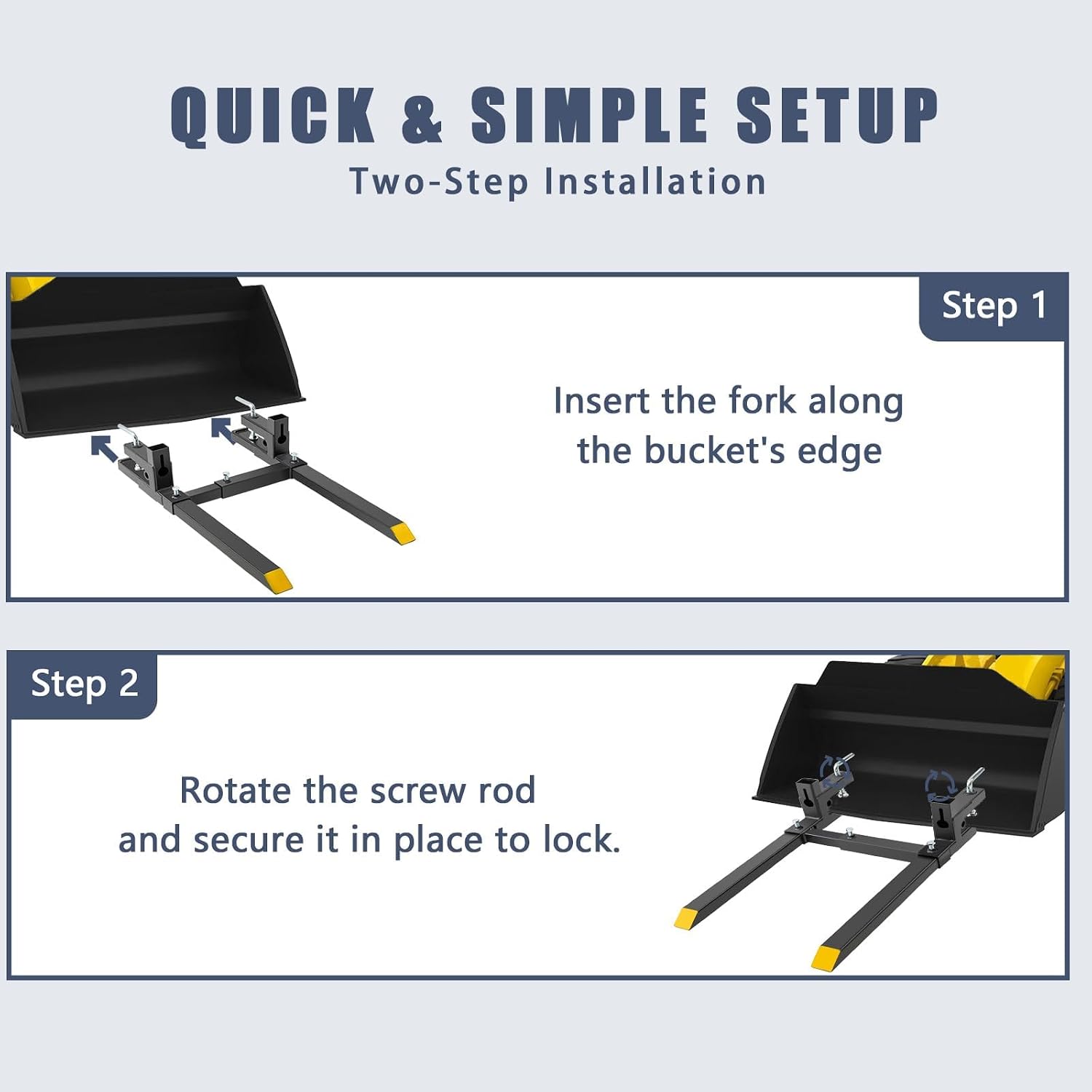 QUICK & SIMPLE SETUP
Two-Step Installation

Step 1

Insert the fork along the bucket's edge

Step 2

Rotate the screw rod and secure it in place to lock.