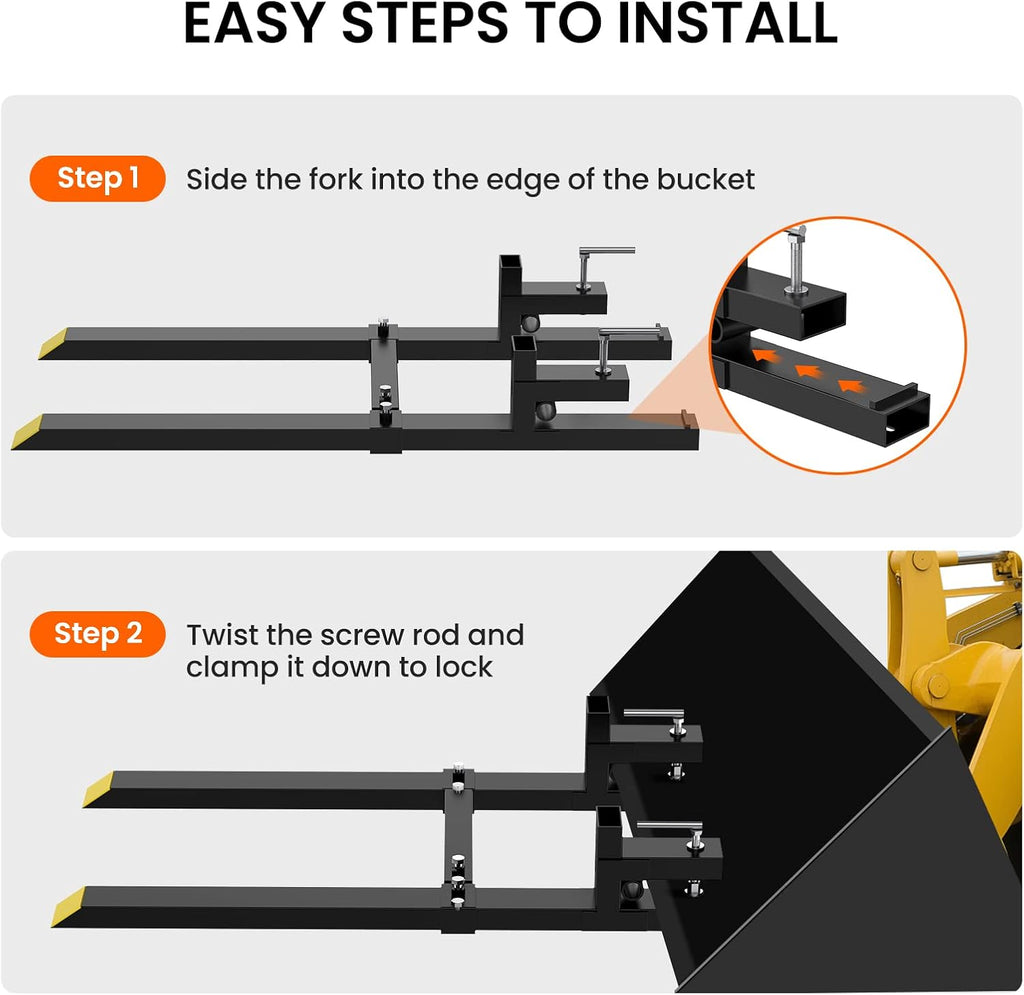 EASY STEPS TO INSTALL

Step 1 Side the fork into the edge of the bucket

Step 2 Twist the screw rod and clamp it down to lock