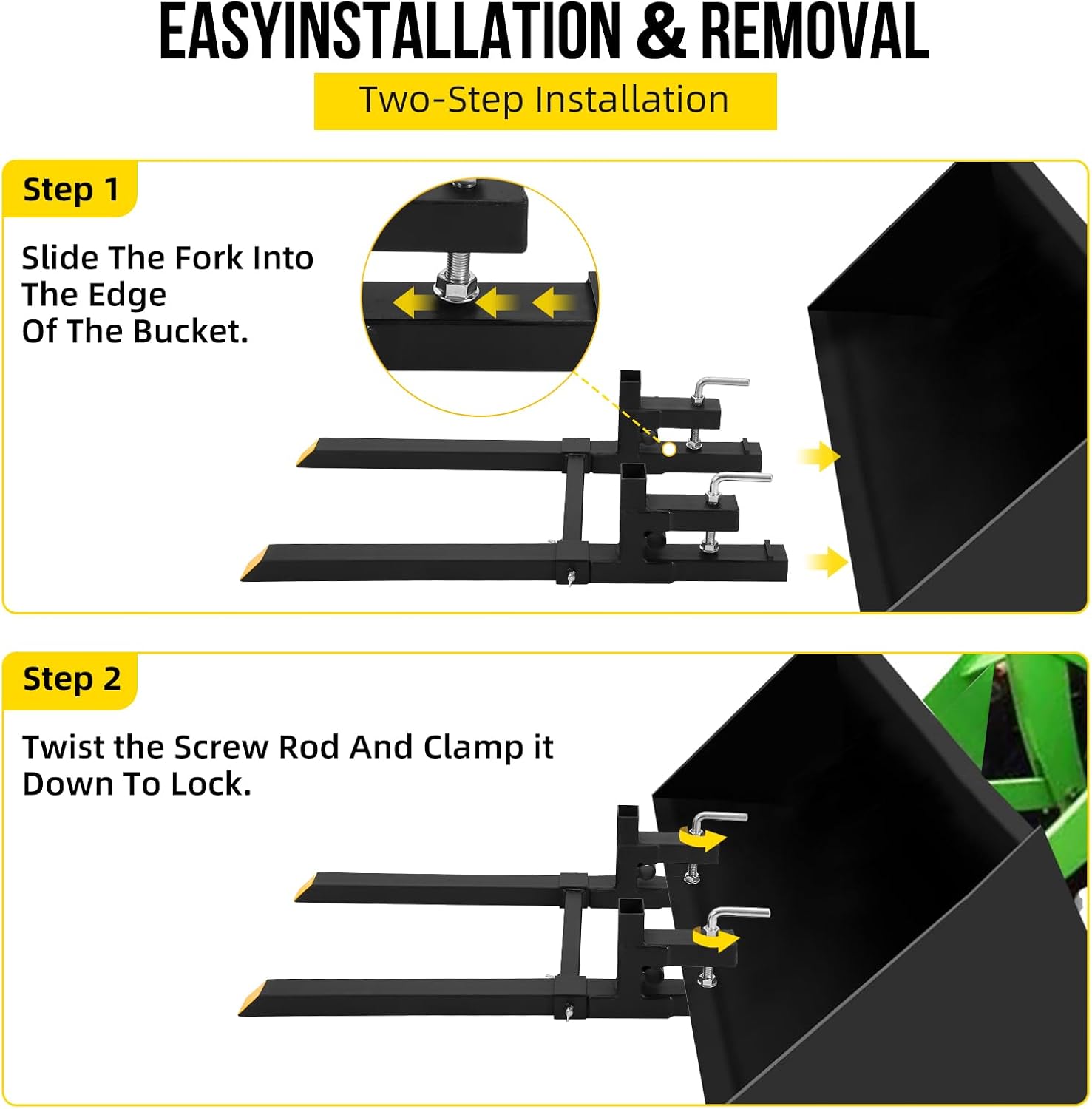 EASYINSTALLATION & REMOVAL

Two-Step Installation

Step 1

Slide The Fork Into The Edge Of The Bucket.

Step 2

Twist the Screw Rod And Clamp it Down To Lock.