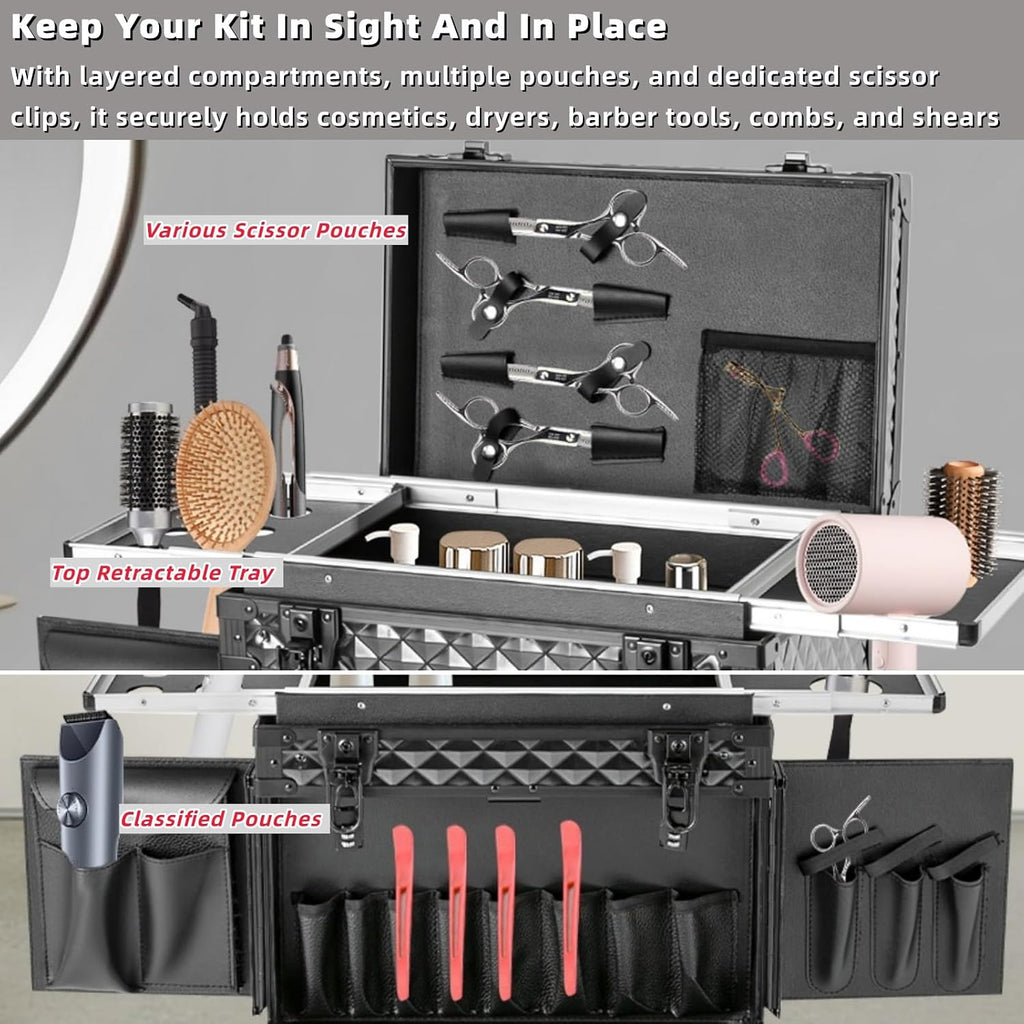 Keep Your Kit In Sight And In Place

With layered compartments, multiple pouches, and dedicated scissor clips, it securely holds cosmetics, dryers, barber tools, combs, and shears

Various Scissor Pouches

Top Retractable Tray

Classified Pouches