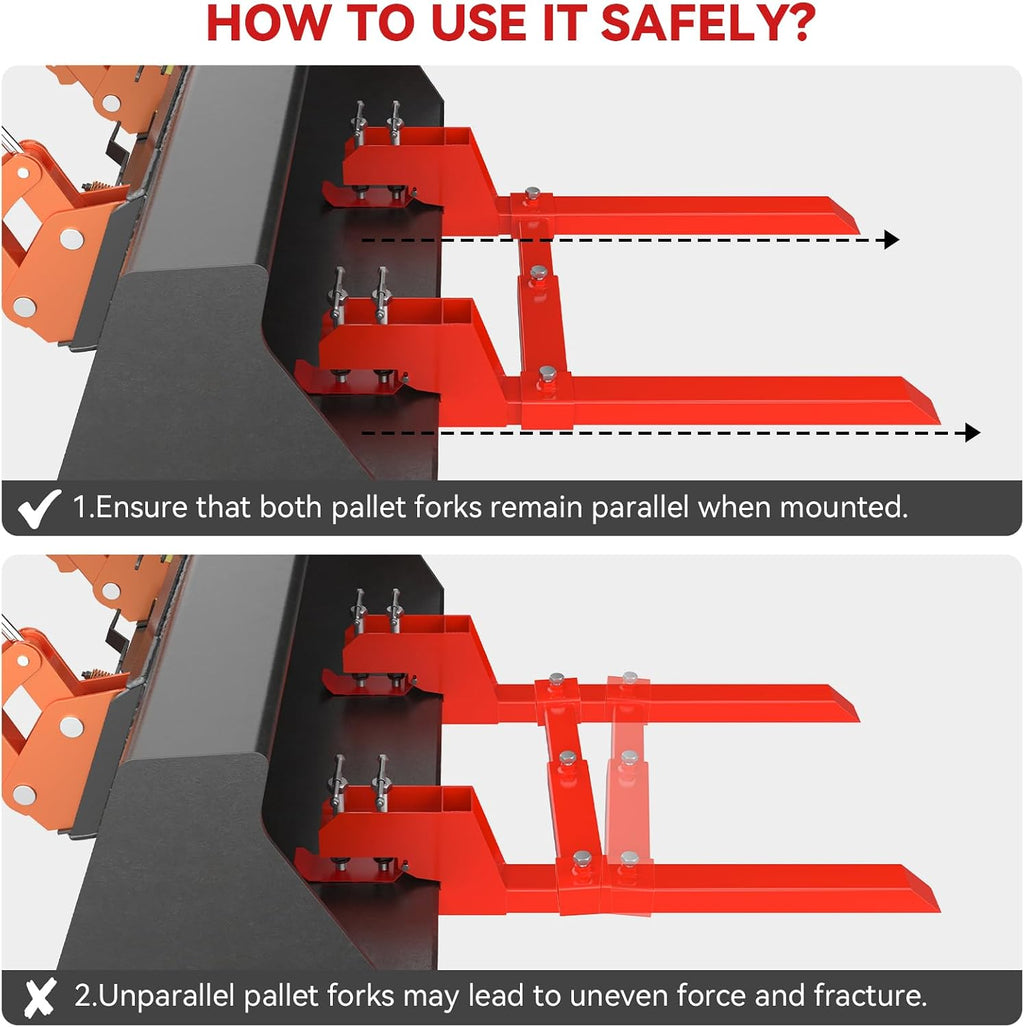 HOW TO USE IT SAFELY?

✓ 1.Ensure that both pallet forks remain parallel when mounted.

✗ 2.Unparallel pallet forks may lead to uneven force and fracture.