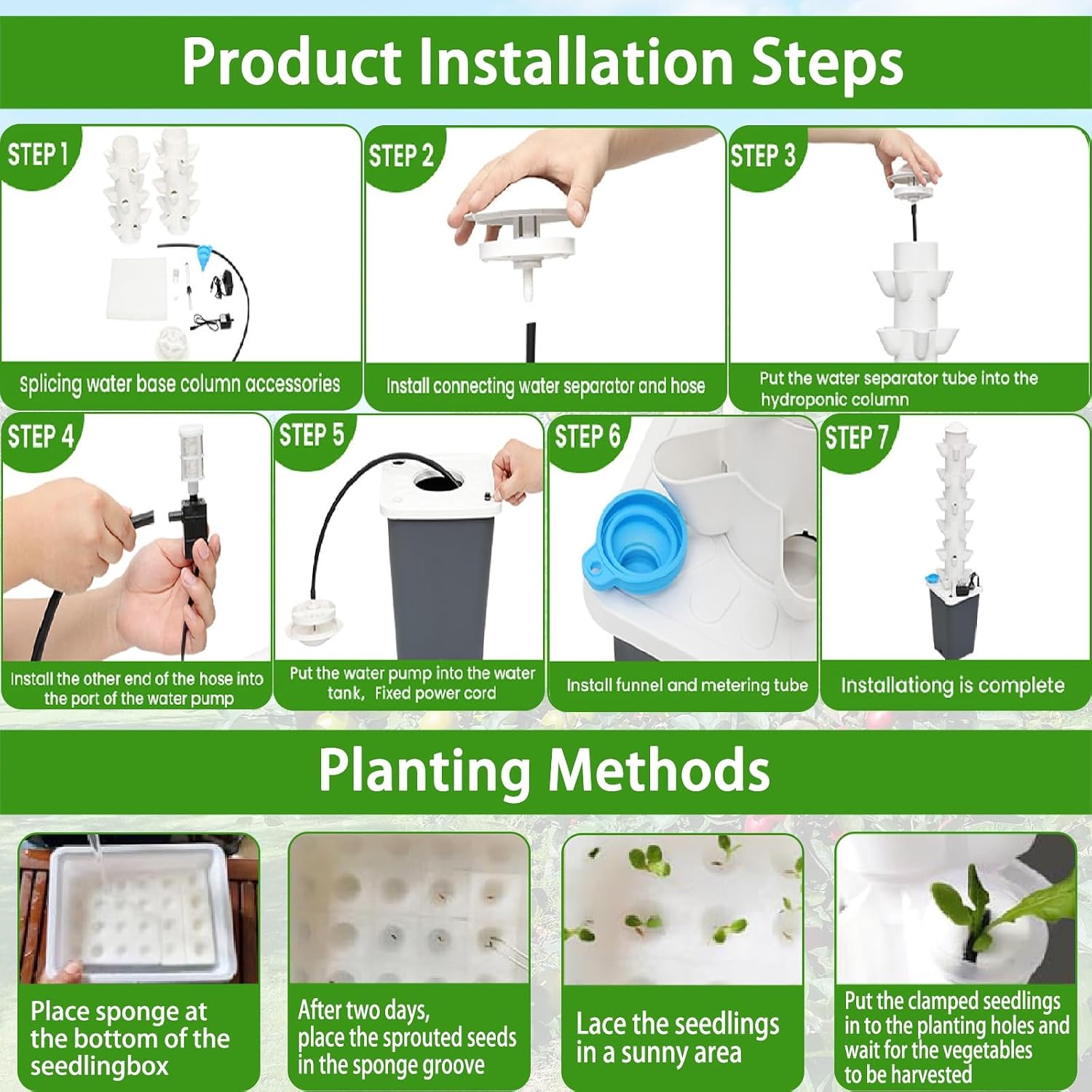 Product Installation Steps

STEP 1
Splicing water base column accessories

STEP 2
Install connecting water separator and hose

STEP 3
Put the water separator tube into the hydroponic column

STEP 4
Install the other end of the hose into the port of the water pump

STEP 5
Put the water pump into the water tank, Fixed power cord

STEP 6
Install funnel and metering tube

STEP 7
Installationg is complete

Planting Methods

Place sponge at the bottom of the seedlingbox

After two days, place the sprouted seeds in the sponge groove

Lace the seedlings in a sunny area

Put the clamped seedlings in to the planting holes and wait for the vegetables to be harvested