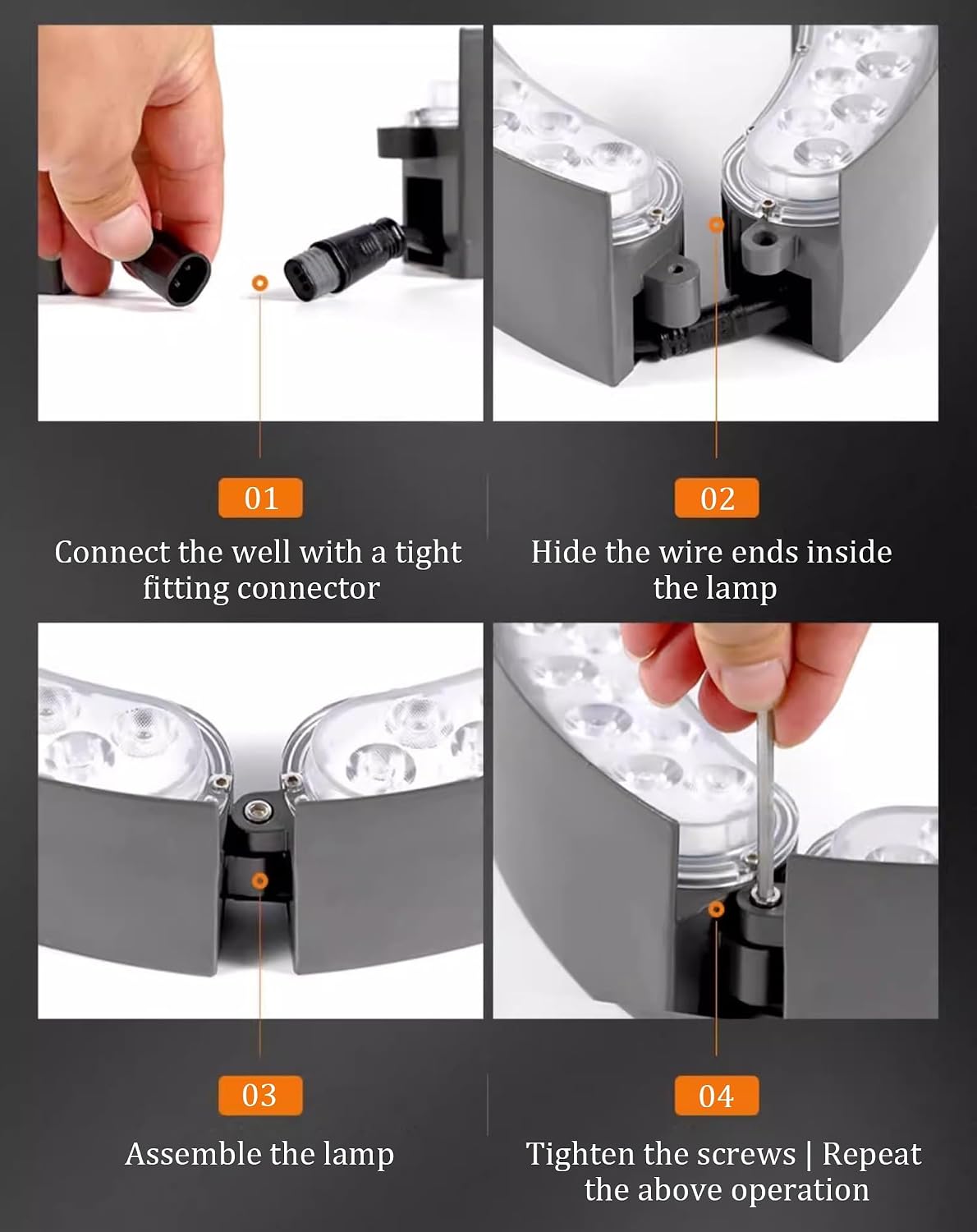 01

Connect the well with a tight fitting connector

02

Hide the wire ends inside the lamp

03

Assemble the lamp

04

Tighten the screws | Repeat the above operation