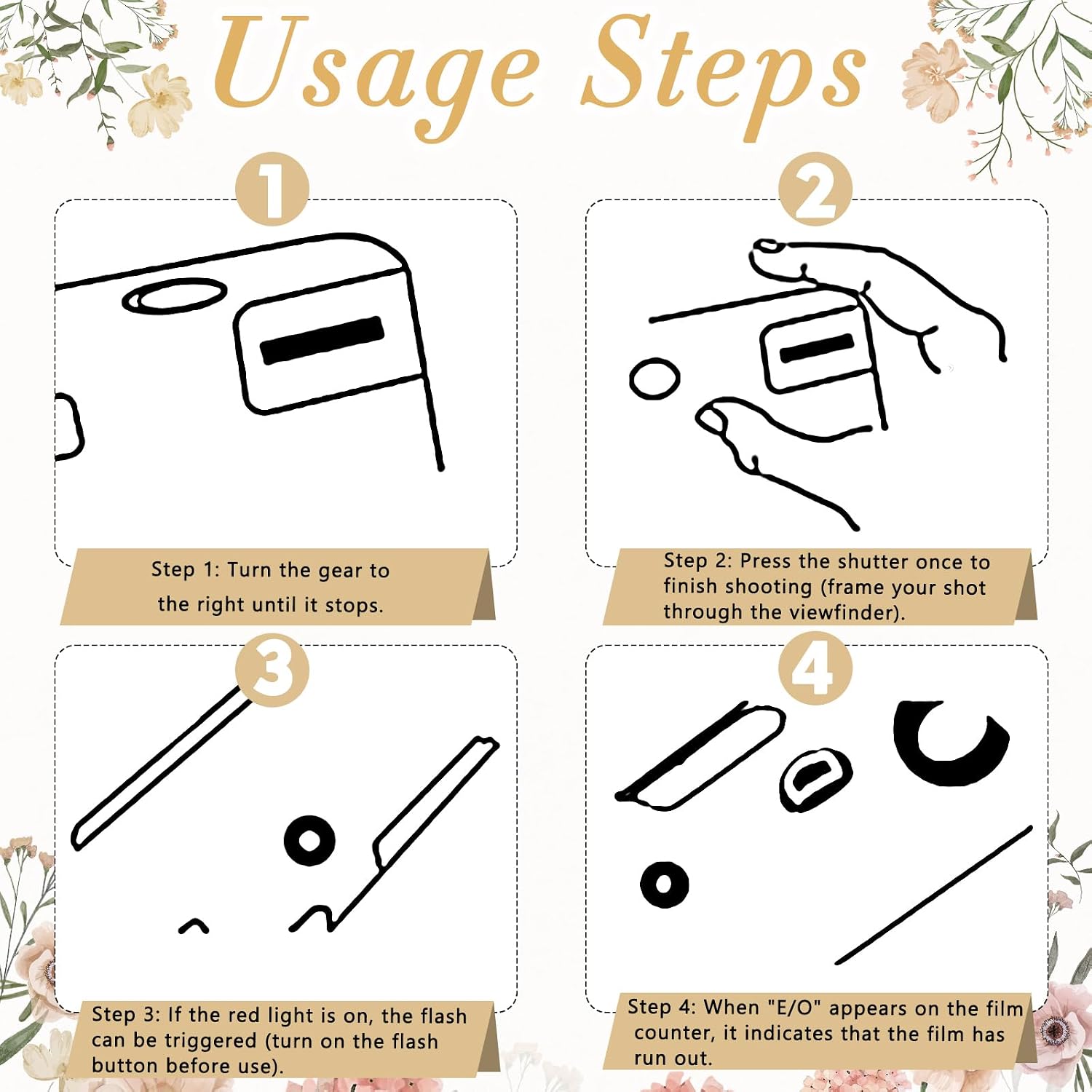 Usage Steps

1

Step 1: Turn the gear to the right until it stops.

2

Step 2: Press the shutter once to finish shooting (frame your shot through the viewfinder).

3

Step 3: If the red light is on, the flash can be triggered (turn on the flash button before use).

4

Step 4: When "E/O" appears on the film counter, it indicates that the film has run out.