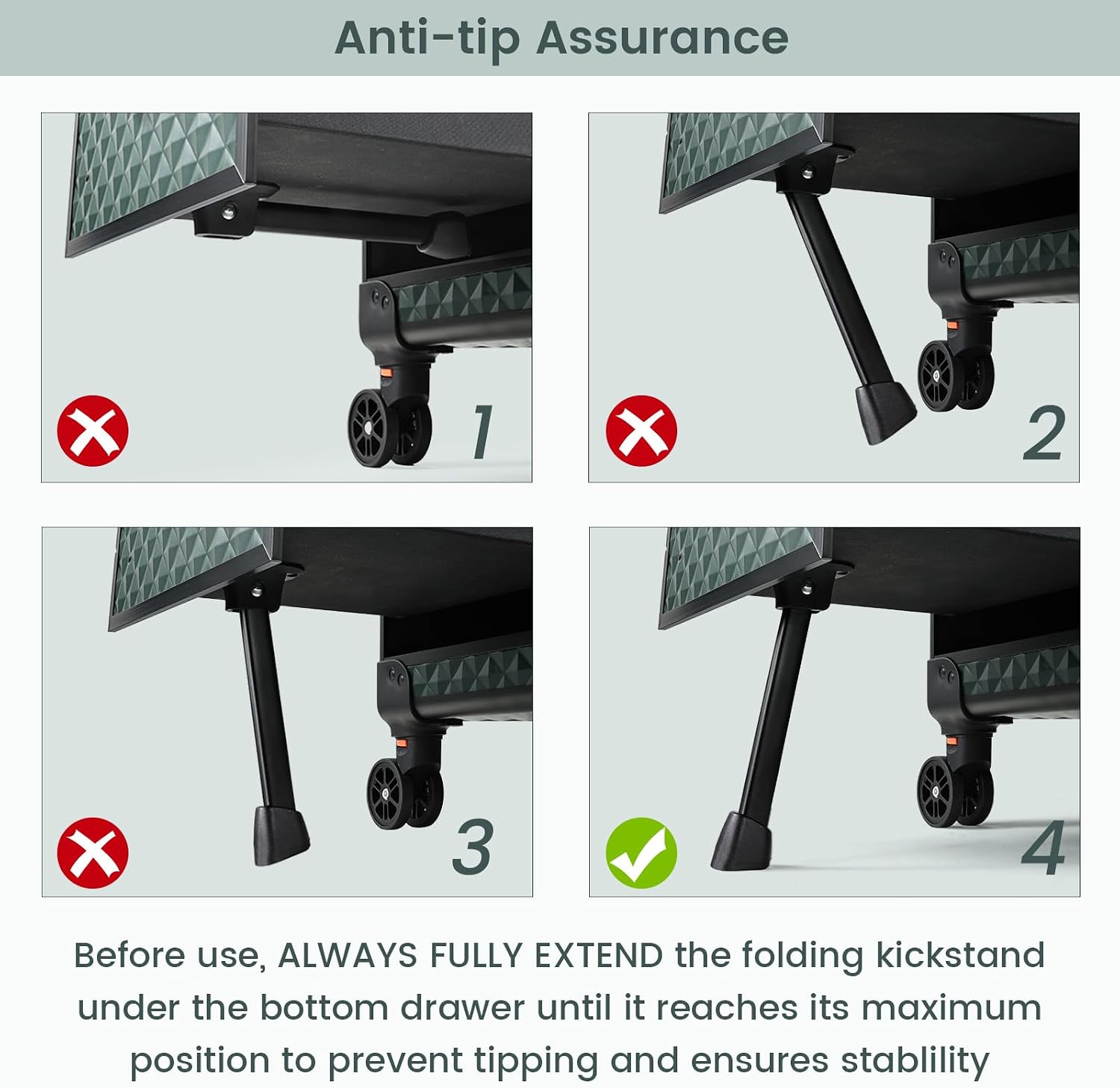 Anti-tip Assurance

1

2

3

4

Before use, ALWAYS FULLY EXTEND the folding kickstand under the bottom drawer until it reaches its maximum position to prevent tipping and ensures stablility