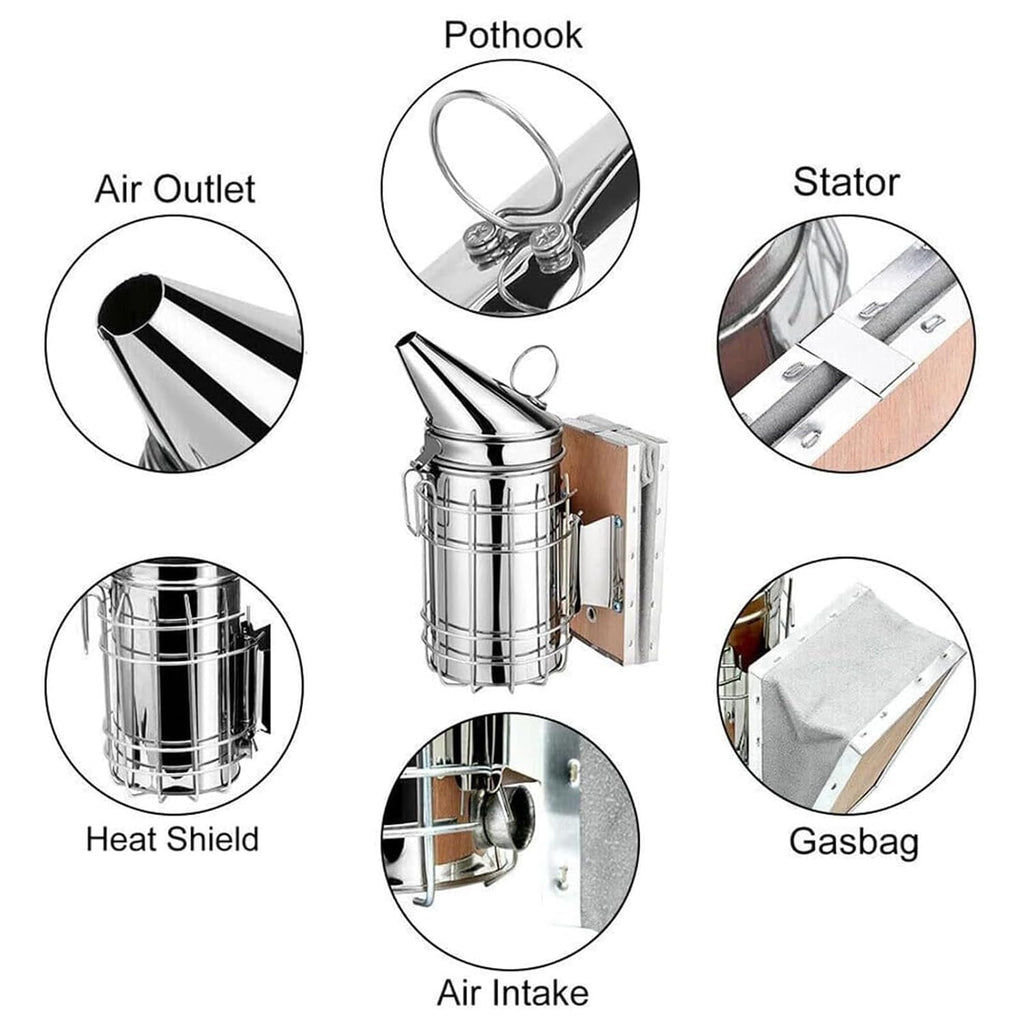 Pothook

Air Outlet

Stator

Heat Shield

Gasbag

Air Intake