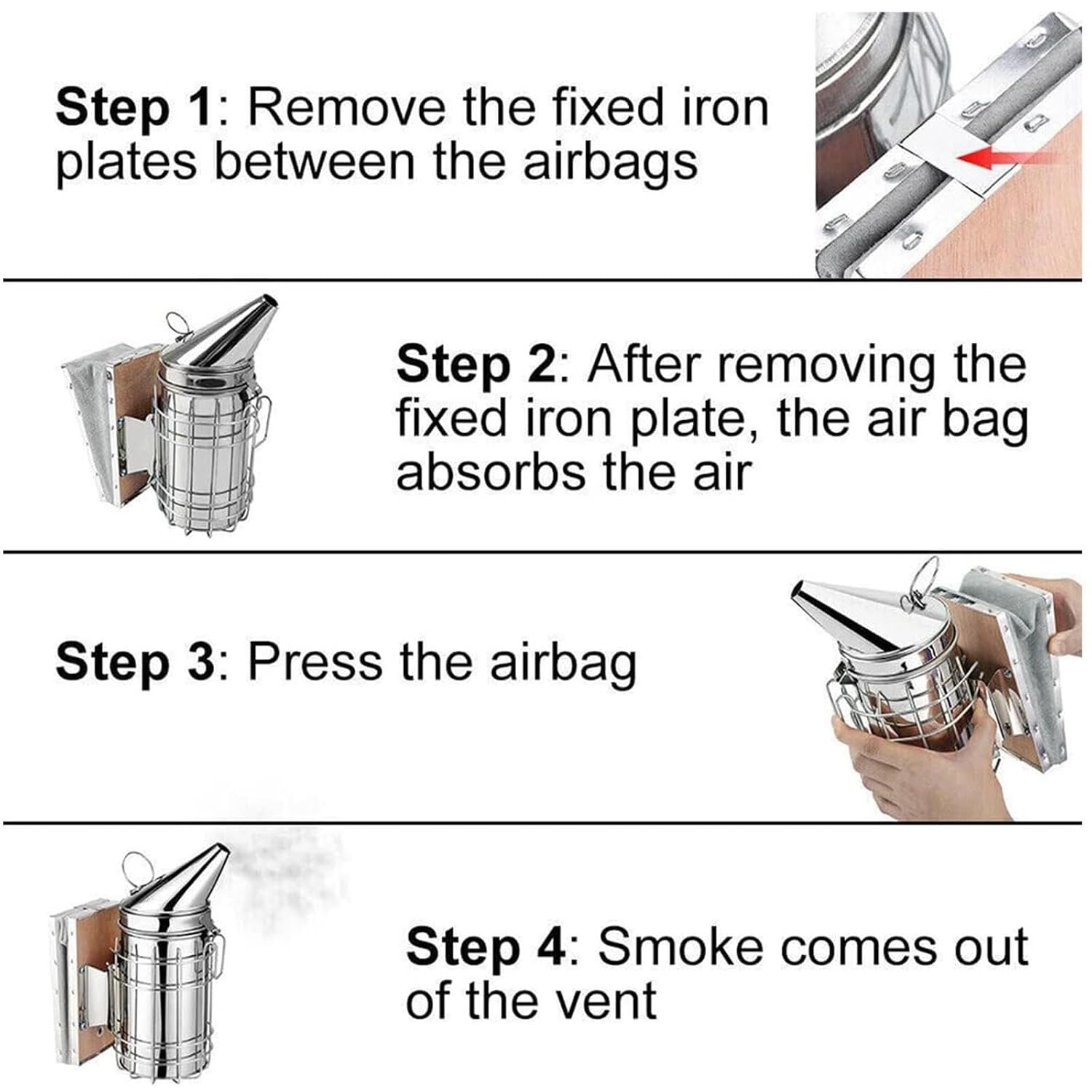 Step 1: Remove the fixed iron plates between the airbags

Step 2: After removing the fixed iron plate, the air bag absorbs the air

Step 3: Press the airbag

Step 4: Smoke comes out of the vent