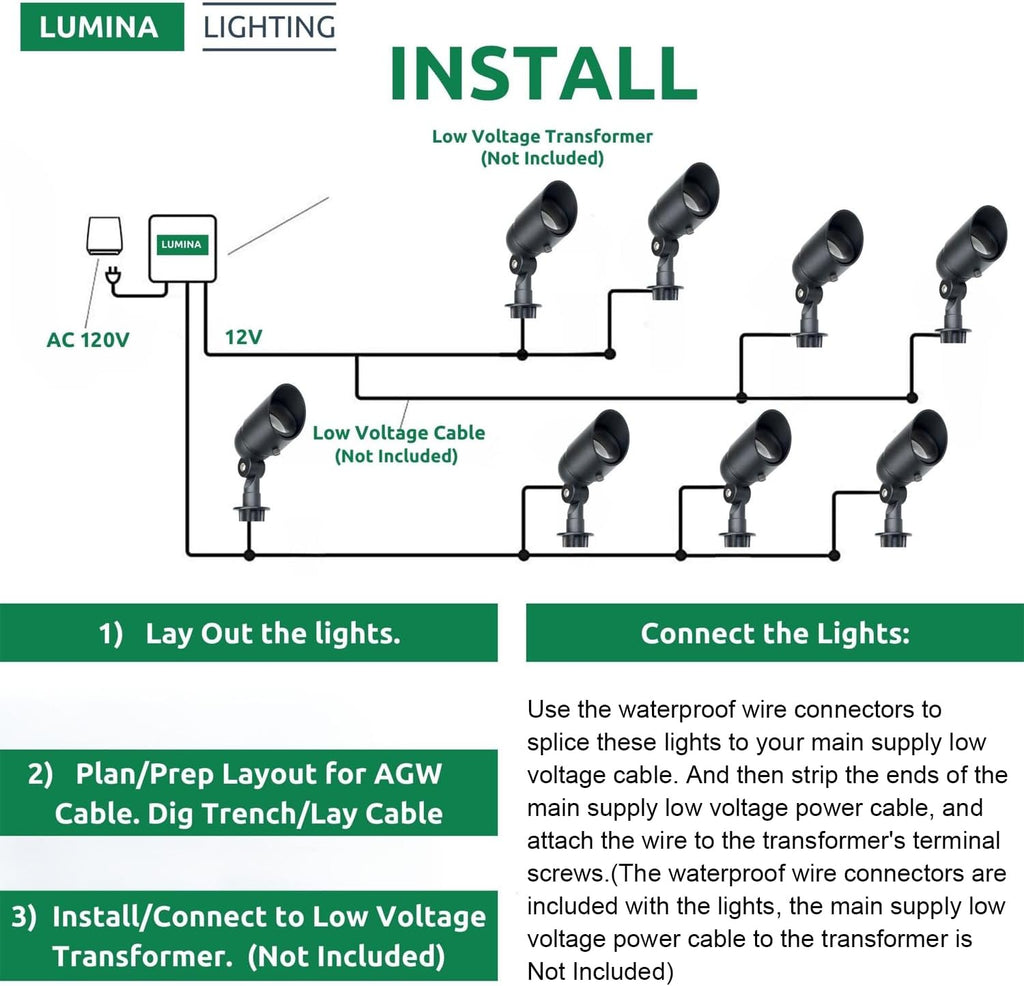 LUMINA LIGHTING

INSTALL

Low Voltage Transformer
(Not Included)

LUMINA

AC 120V

12V

Low Voltage Cable
(Not Included)

1) Lay Out the lights.

2) Plan/Prep Layout for AGW Cable. Dig Trench/Lay Cable

3) Install/Connect to Low Voltage Transformer. (Not Included)

Connect the Lights:

Use the waterproof wire connectors to splice these lights to your main supply low voltage cable. And then strip the ends of the main supply low voltage power cable, and attach the wire to the transformer's terminal screws.(The waterproof wire connectors are included with the lights, the main supply low voltage power cable to the transformer is Not Included)