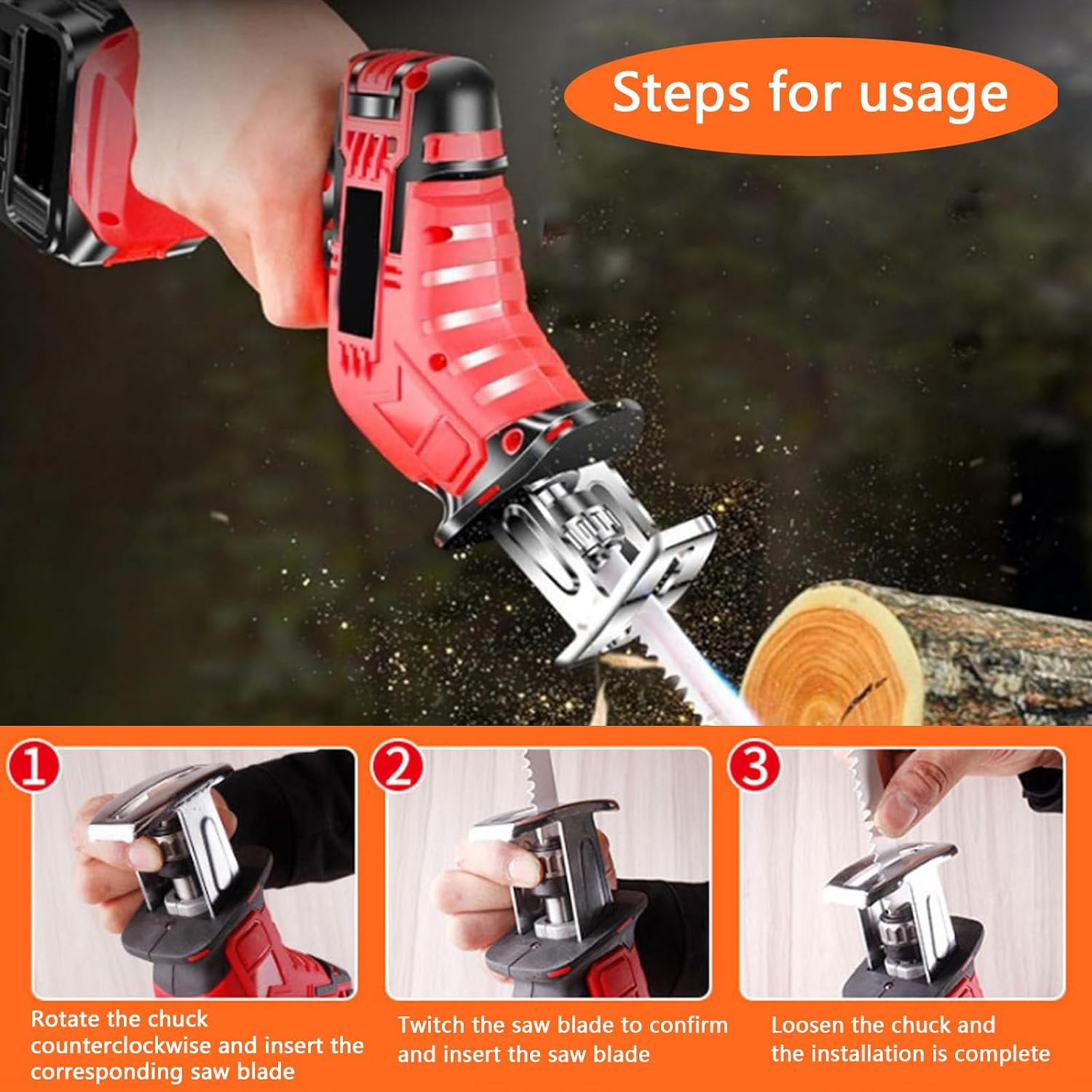 Steps for usage

1

Rotate the chuck counterclockwise and insert the corresponding saw blade

2

Twitch the saw blade to confirm and insert the saw blade

3

Loosen the chuck and the installation is complete