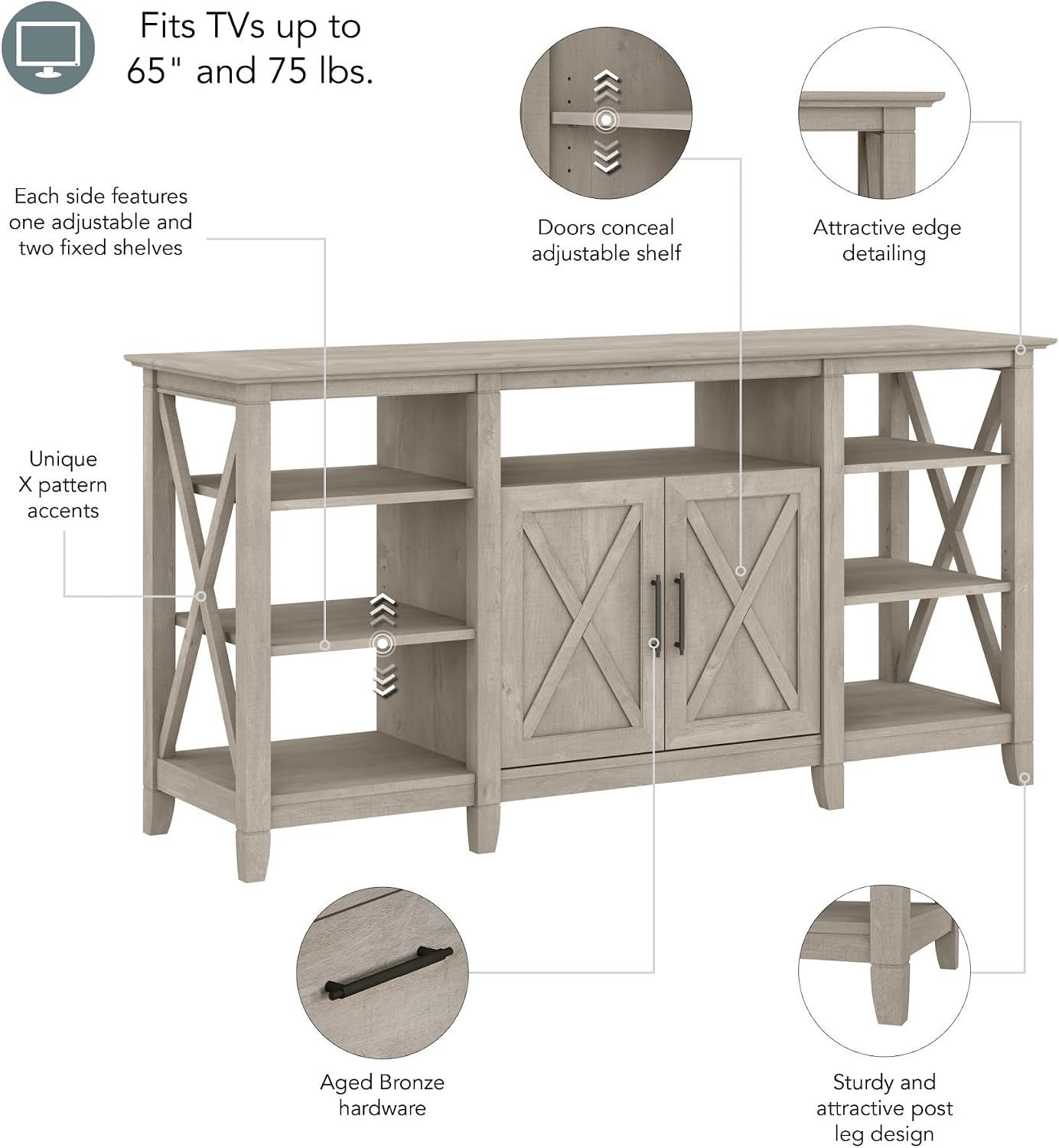 Fits TVs up to 65" and 75 lbs.

Each side features one adjustable and two fixed shelves

Doors conceal adjustable shelf

Attractive edge detailing

Unique X pattern accents

Aged Bronze hardware

Sturdy and attractive post leg design