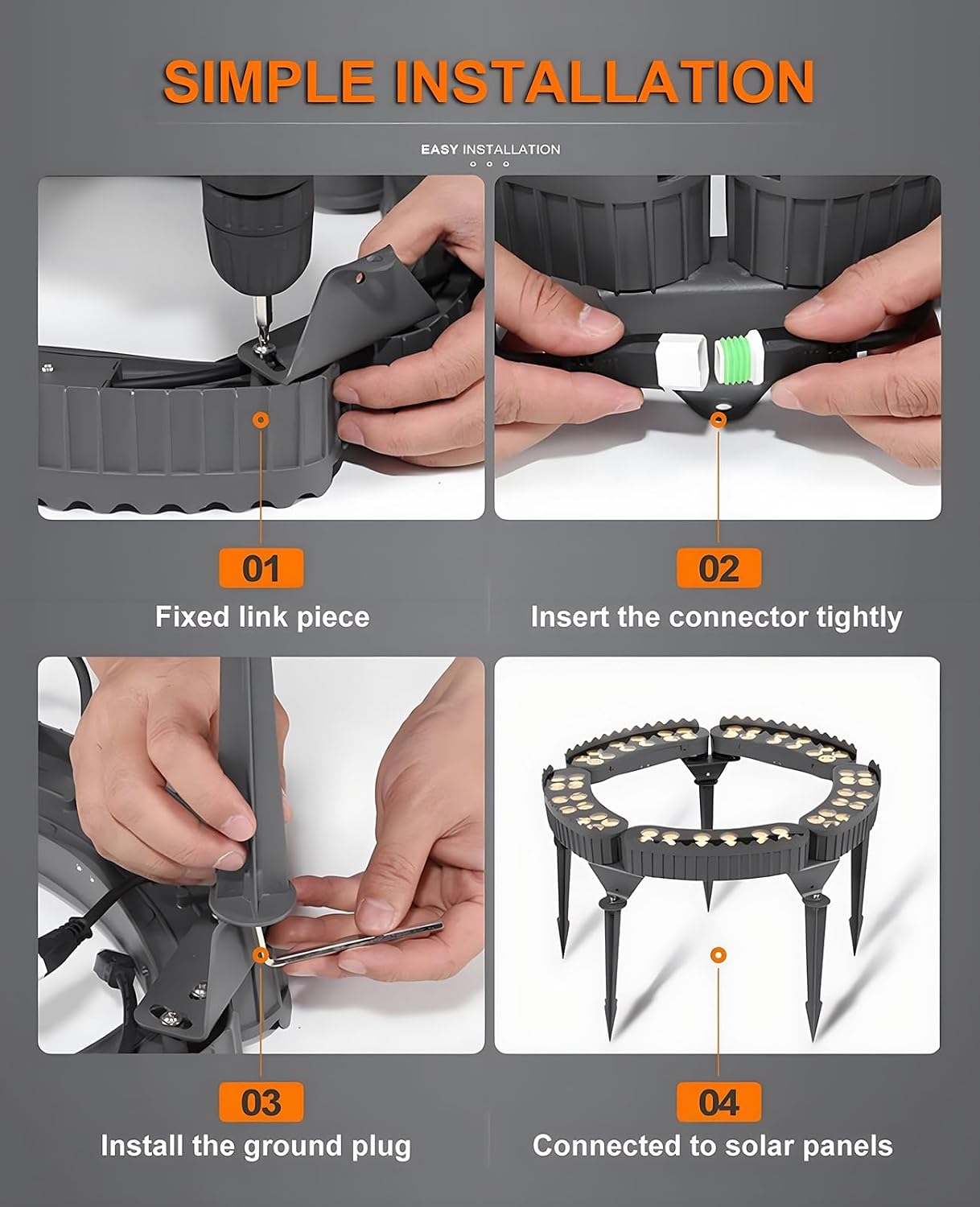 SIMPLE INSTALLATION

EASY INSTALLATION

01
Fixed link piece

02
Insert the connector tightly

03
Install the ground plug

04
Connected to solar panels