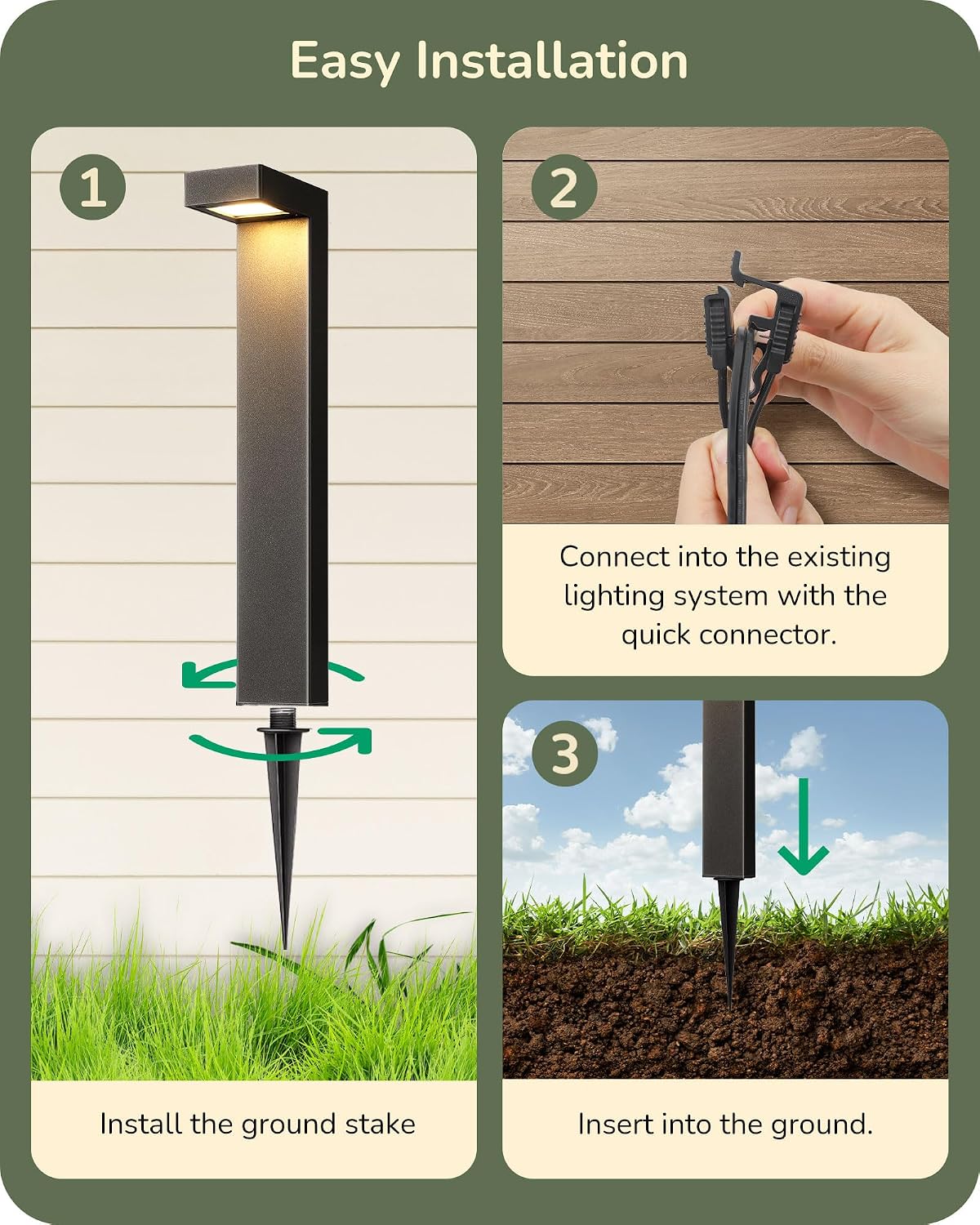 Easy Installation

1

Install the ground stake

2

Connect into the existing lighting system with the quick connector.

3

Insert into the ground.